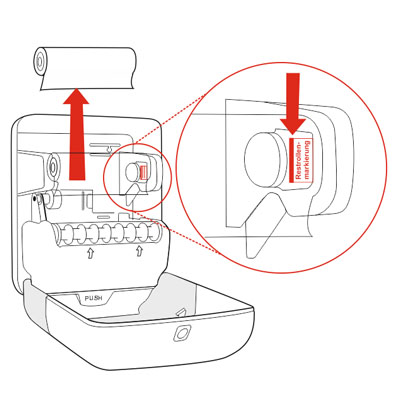 Restrollen-markierung

PUSH